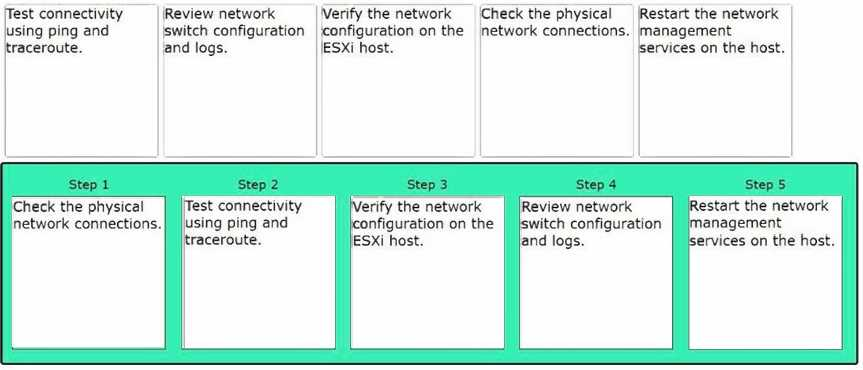 Test connectivity using ping and traceroute.

Review network switch configuration and logs.

Verify the network configuration on the ESXi host.

Check the physical network connections.

Restart the network management services on the host.

Step 1
Check the physical network connections.

Step 2
Test connectivity using ping and traceroute.

Step 3
Verify the network configuration on the ESXi host.

Step 4
Review network switch configuration and logs.

Step 5
Restart the network management services on the host.